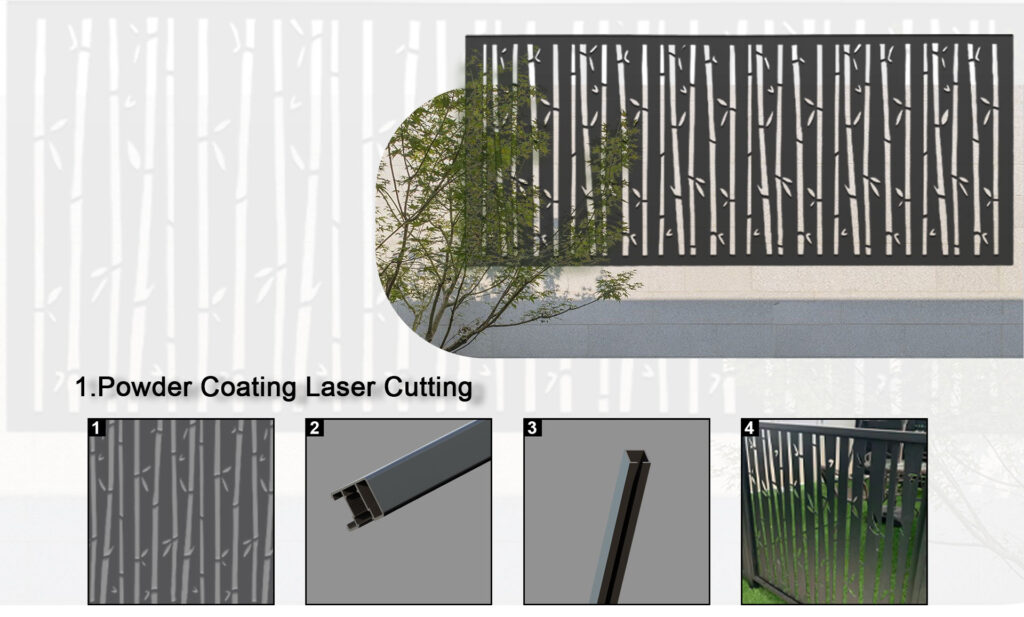 1.Powder Coating Laser Cutting

1

2

3

4